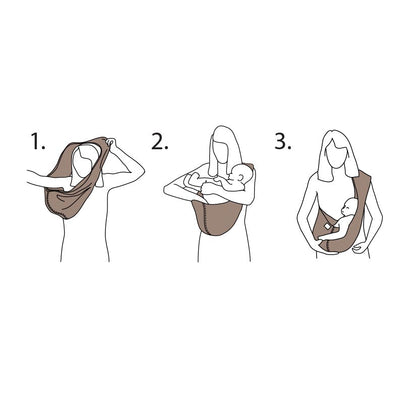 1.

2.

3.